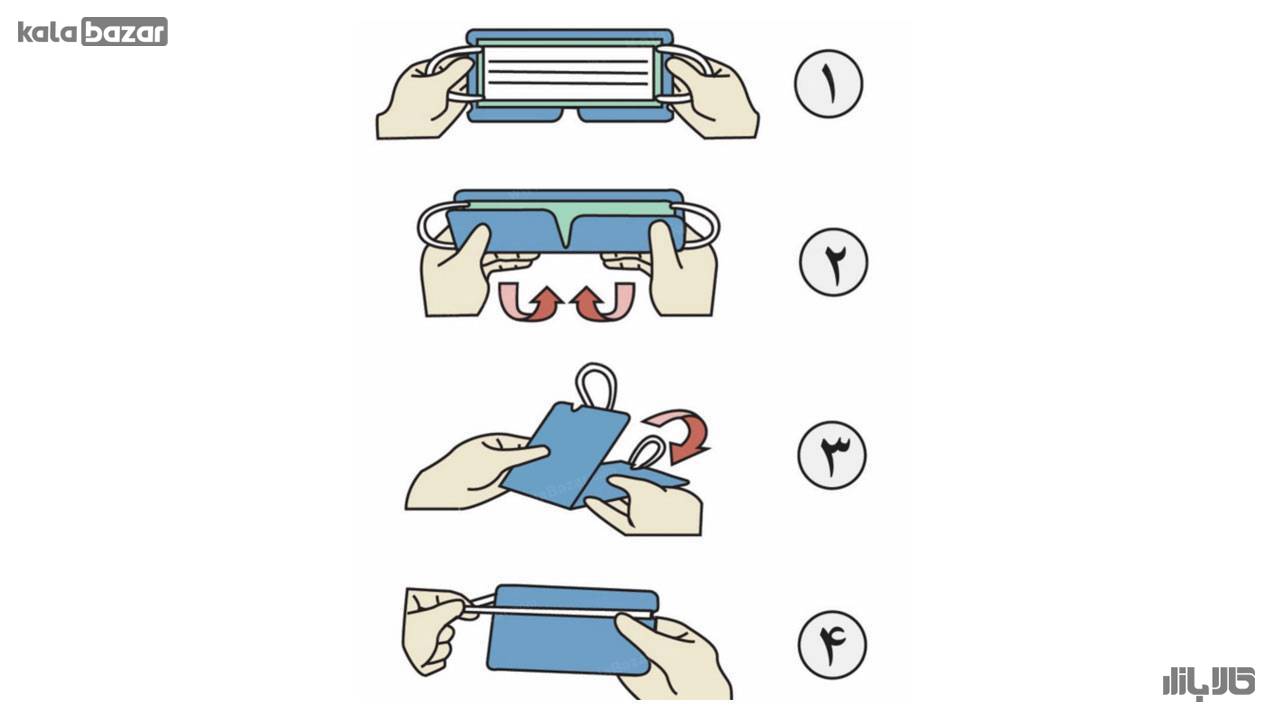 kala bazar

۱

۲

۳

۴

کالا بازار